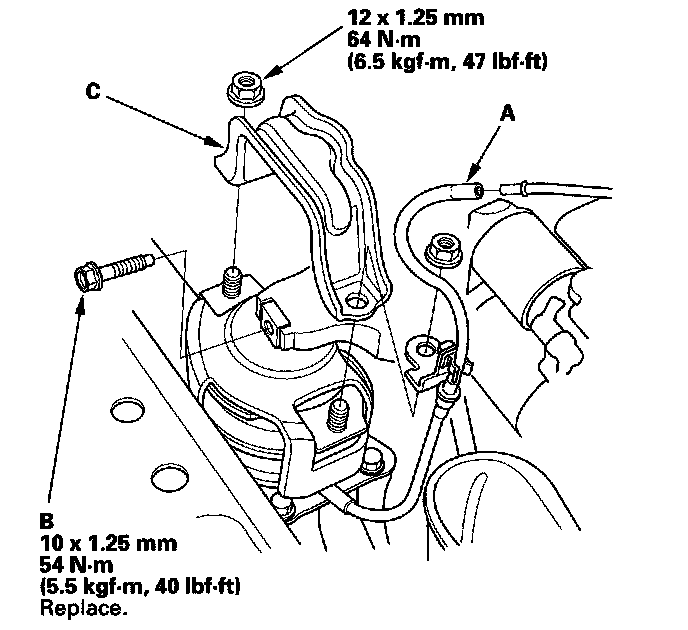 12 x 1.25 mm
64 N·m
(6.5 kgf·m, 47 lbf·ft)

C

A

B
10 x 1.25 mm
54 N·m
(5.5 kgf·m, 40 lbf·ft)
Replace.