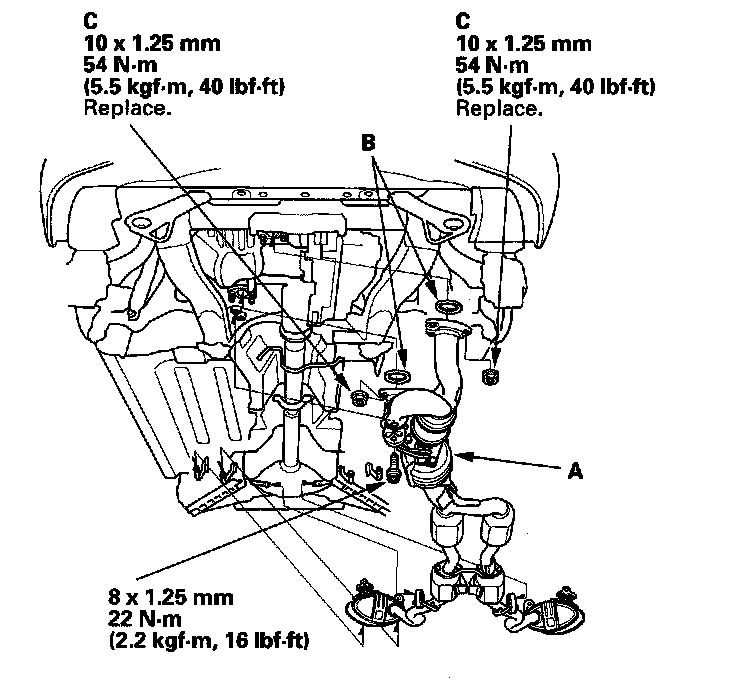 C
10 x 1.25 mm
54 N·m
(5.5 kgf·m, 40 lbf·ft)
Replace.

C
10 x 1.25 mm
54 N·m
(5.5 kgf·m, 40 lbf·ft)
Replace.

B

A

8 x 1.25 mm
22 N·m
(2.2 kgf·m, 16 lbf·ft)