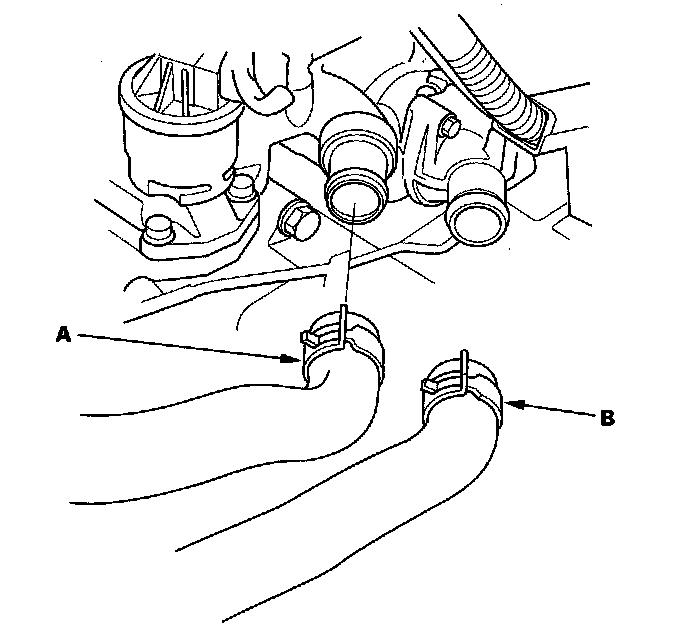 A

B