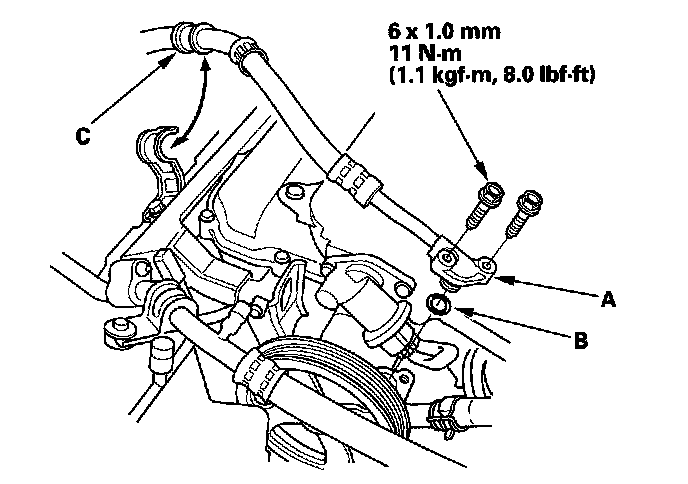 6 x 1.0 mm
11 N·m
(1.1 kgf·m, 8.0 lbf·ft)

C

A

B