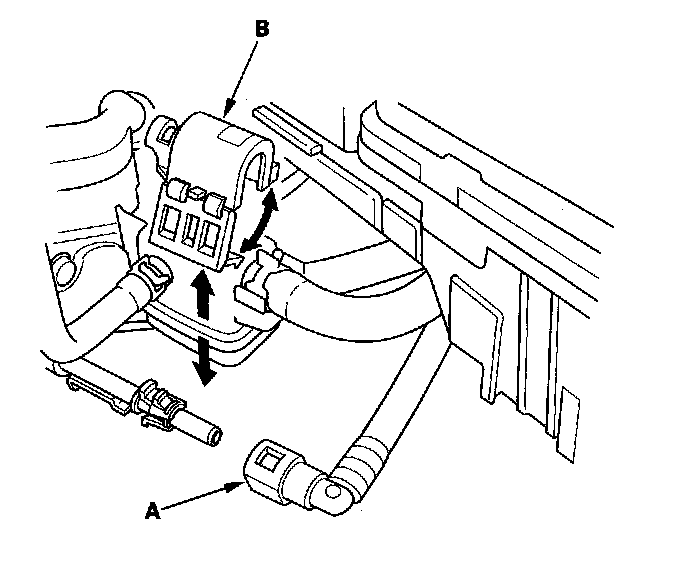 B

A