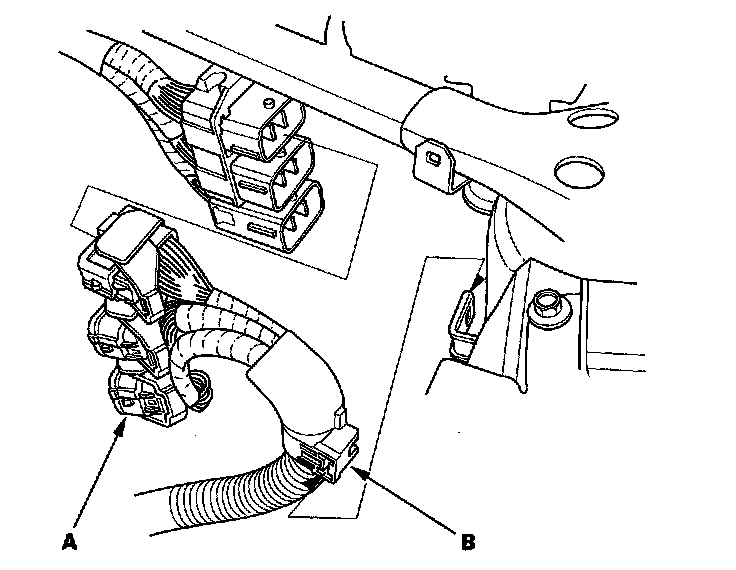 A
B