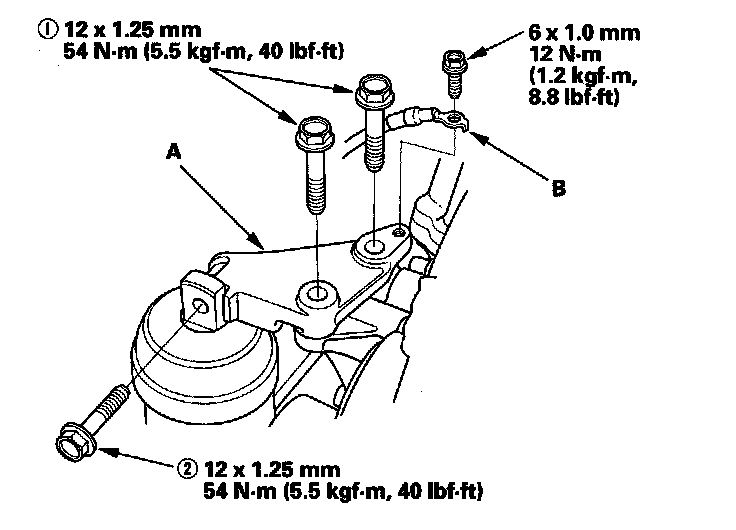 ① 12 x 1.25 mm
54 N·m (5.5 kgf·m, 40 lbf·ft)

6 x 1.0 mm
12 N·m
(1.2 kgf·m,
8.8 lbf·ft)

A

B

② 12 x 1.25 mm
54 N·m (5.5 kgf·m, 40 lbf·ft)