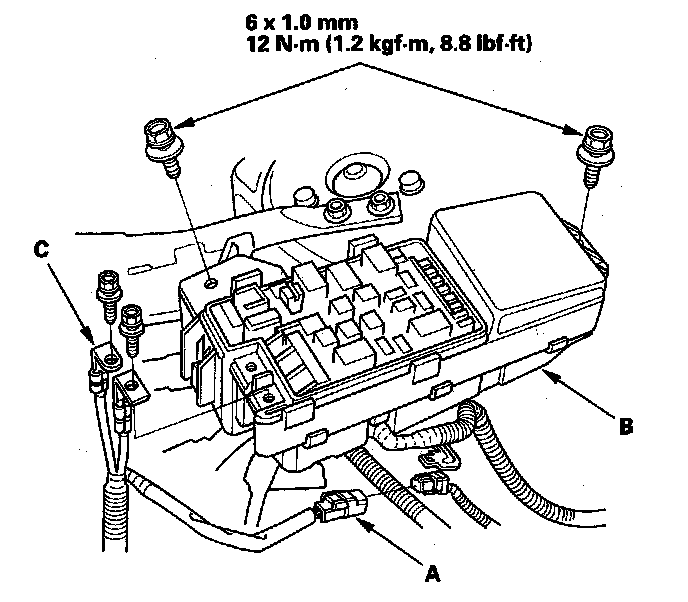 6 x 1.0 mm
12 N·m (1.2 kgf·m, 8.8 lbf·ft)

C

B

A