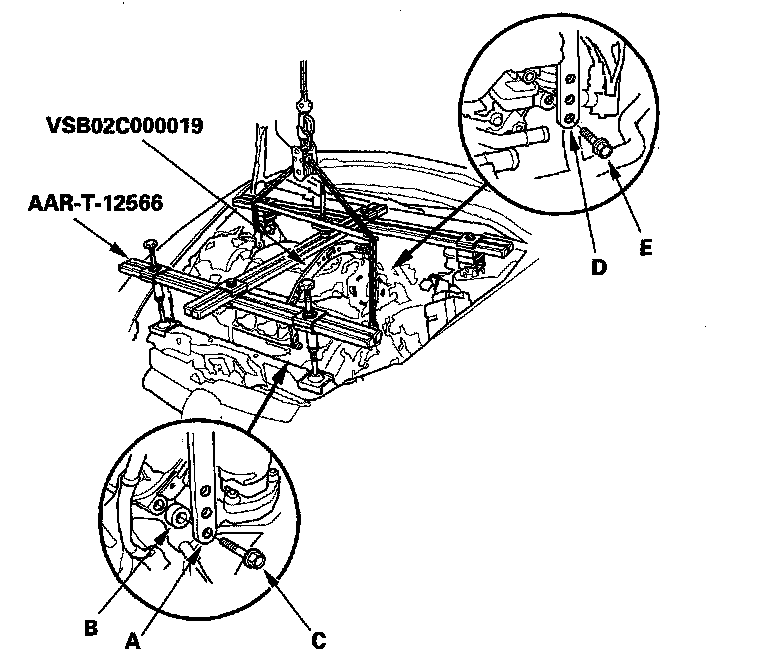 VSB02C000019

AAR-T-12566

D

E

B

A

C