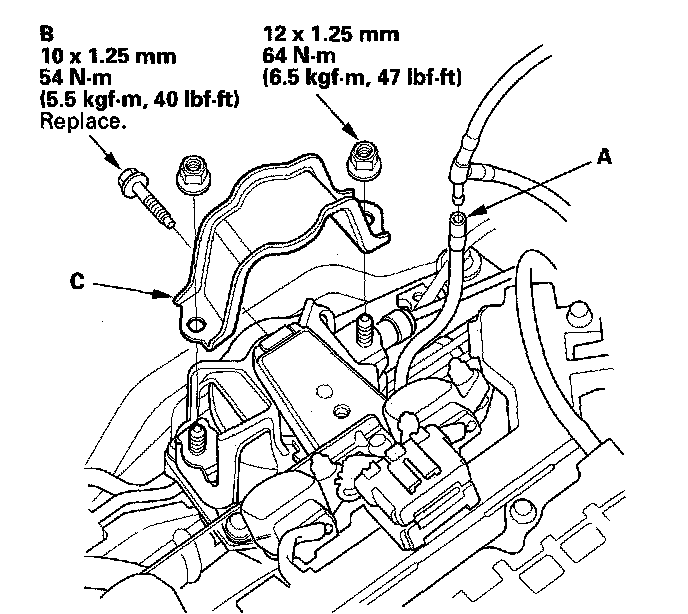 B
10 x 1.25 mm
54 N·m
(5.5 kgf·m, 40 lbf·ft)
Replace.

12 x 1.25 mm
64 N·m
(6.5 kgf·m, 47 lbf·ft)

A

C