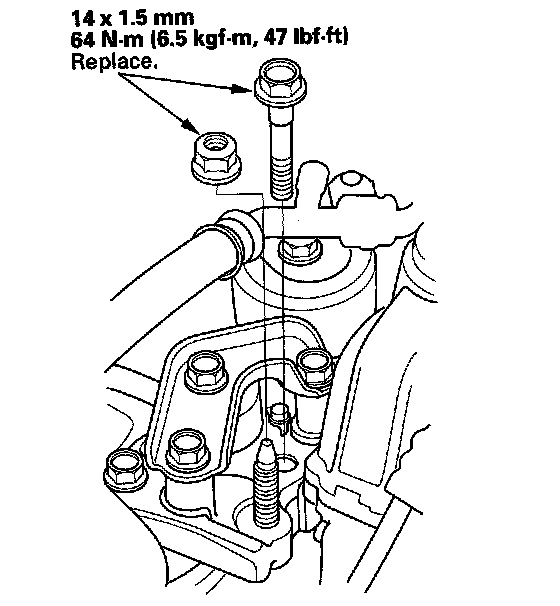 14 x 1.5 mm
64 N·m (6.5 kgf·m, 47 lbf·ft)
Replace.