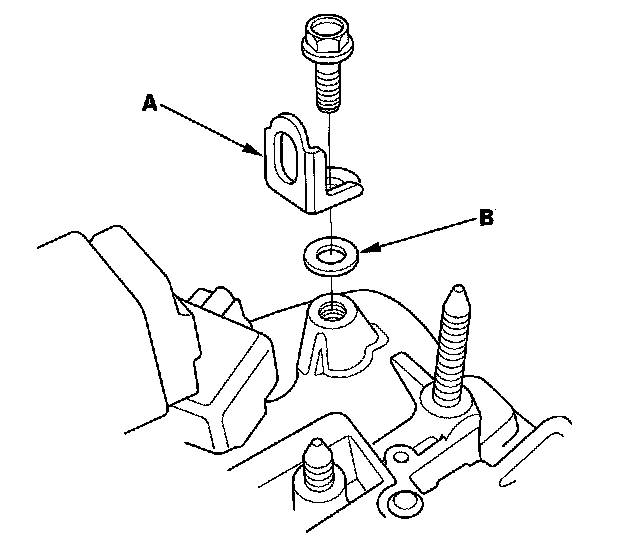 A

B