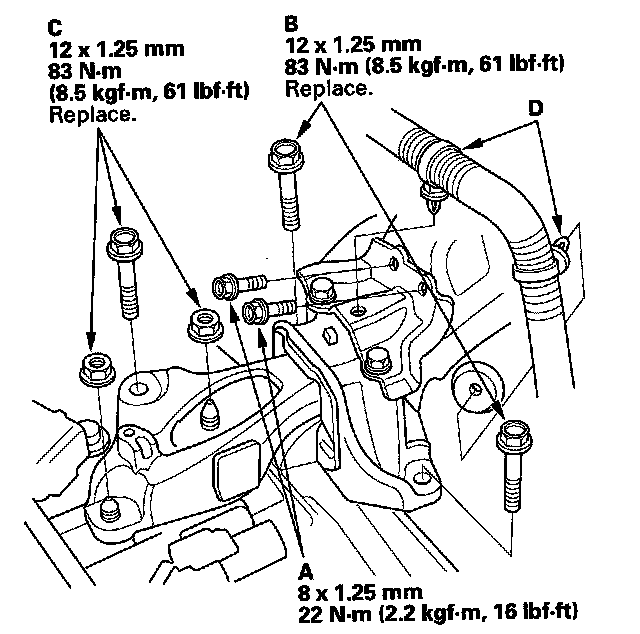 C
12 x 1.25 mm
83 N·m
(8.5 kgf·m, 61 lbf·ft)
Replace.

B
12 x 1.25 mm
83 N·m (8.5 kgf·m, 61 lbf·ft)
Replace.

D

A
8 x 1.25 mm
22 N·m (2.2 kgf·m, 16 lbf·ft)