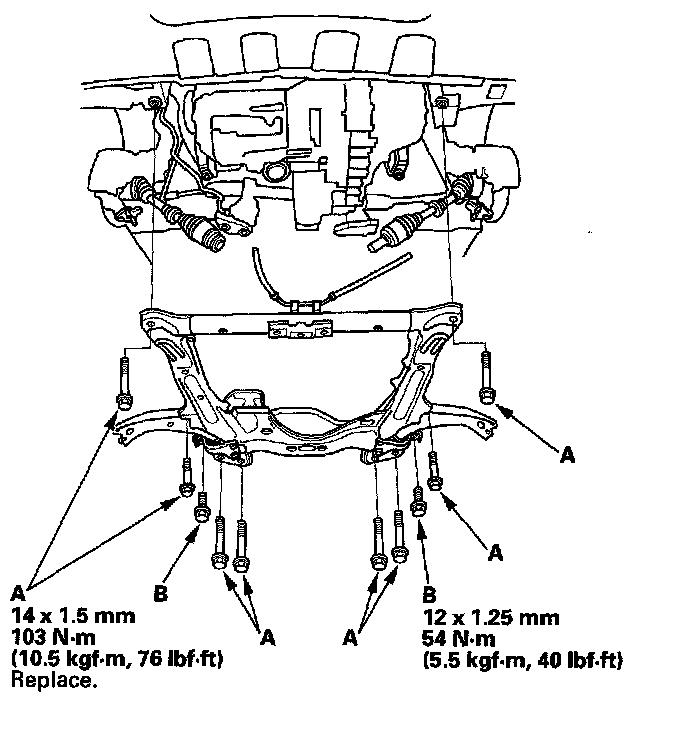 A

A

A
14 x 1.5 mm
103 N·m
(10.5 kgf·m, 76 lbf·ft)
Replace.

B

A

A

B
12 x 1.25 mm
54 N·m
(5.5 kgf·m, 40 lbf·ft)