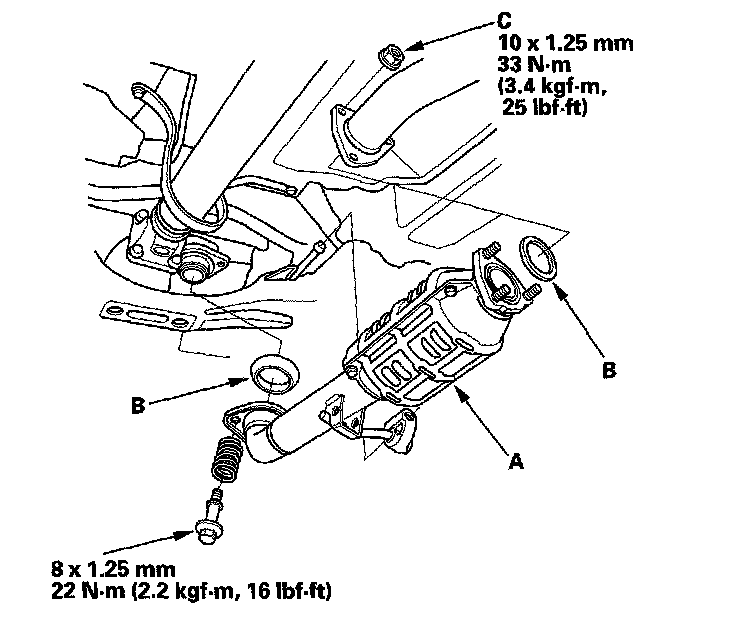 C
10 x 1.25 mm
33 N·m
(3.4 kgf·m,
25 lbf·ft)

B

B

A

8 x 1.25 mm
22 N·m (2.2 kgf·m, 16 lbf·ft)