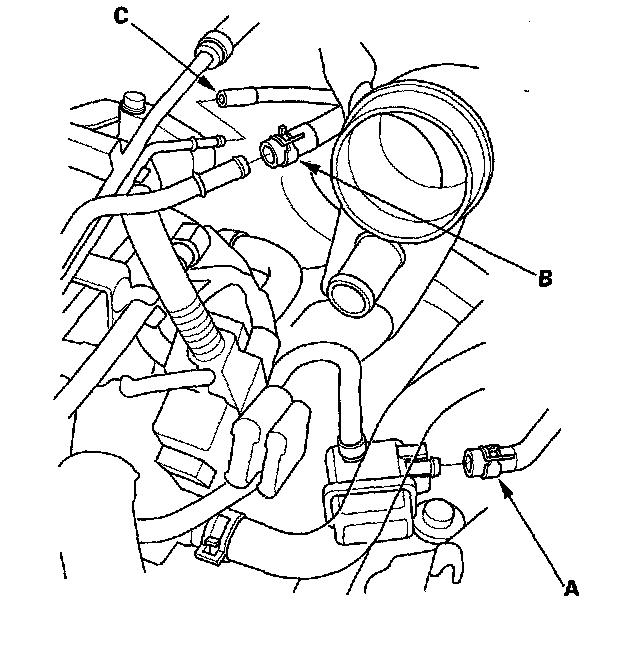 C
B
A