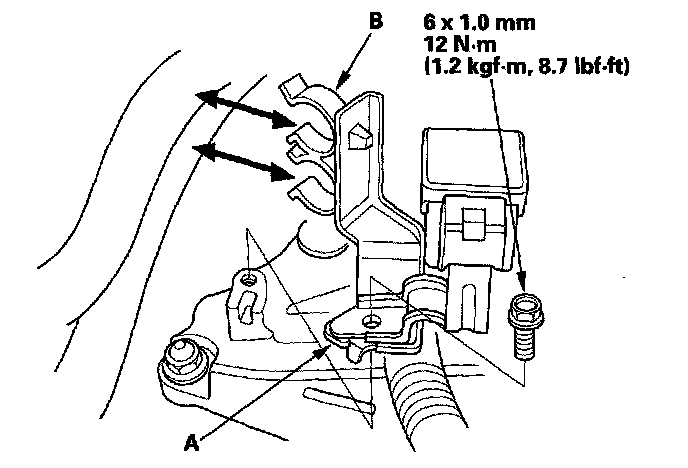 B

6 x 1.0 mm
12 N·m
(1.2 kgf·m, 8.7 lbf·ft)

A