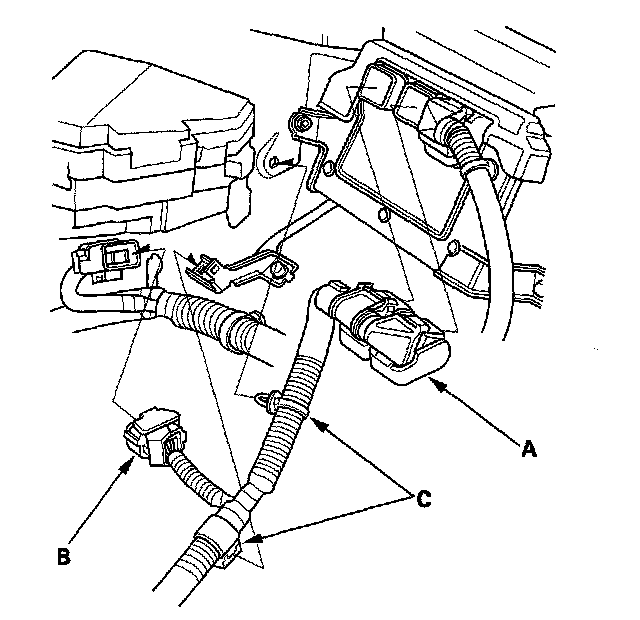 A
C
B