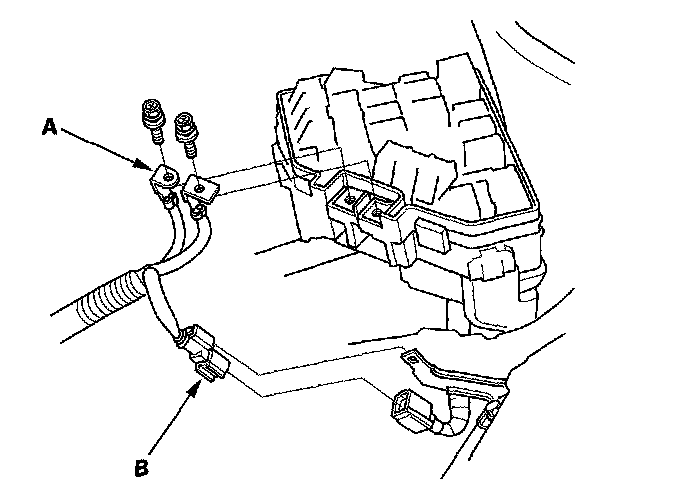 A

B