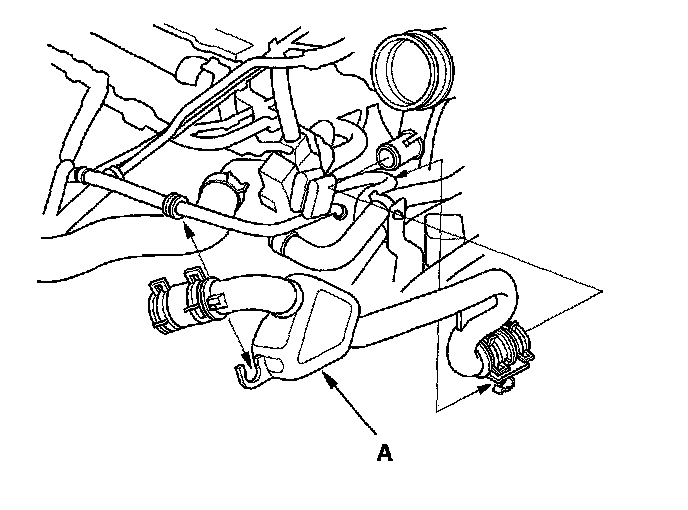 A