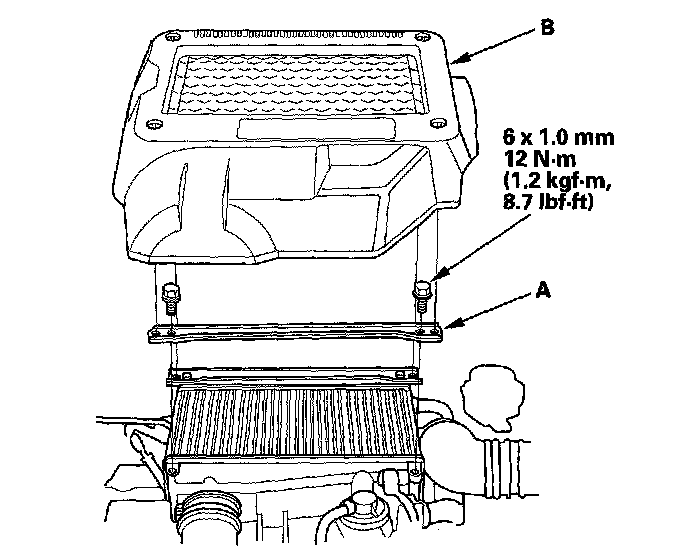 B

6 x 1.0 mm
12 N·m
(1.2 kgf·m,
8.7 lbf·ft)

A