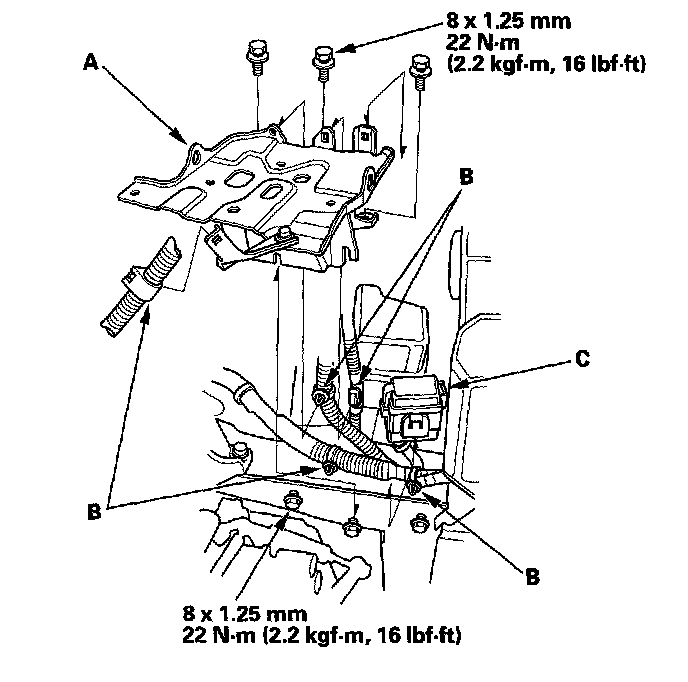 8 x 1.25 mm
22 N·m
(2.2 kgf·m, 16 lbf·ft)

A

B

C

B

B

8 x 1.25 mm
22 N·m (2.2 kgf·m, 16 lbf·ft)