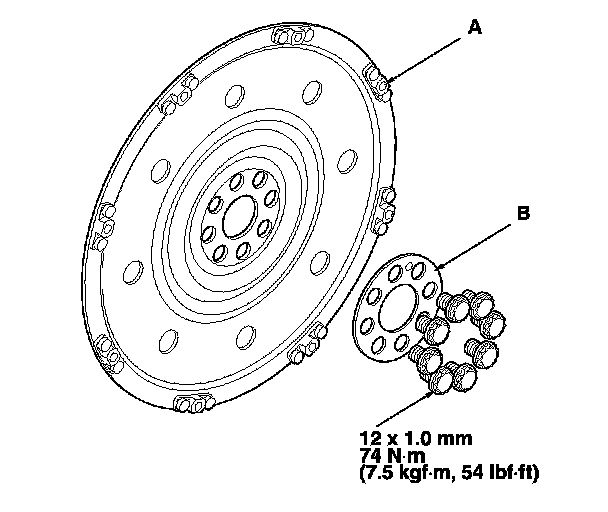 A

B

12 x 1.0 mm
74 N·m
(7.5 kgf·m, 54 lbf·ft)