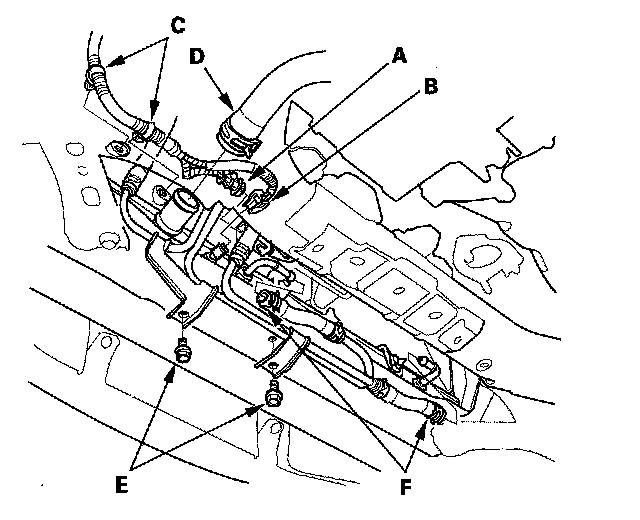 C
D
A
B
E
F