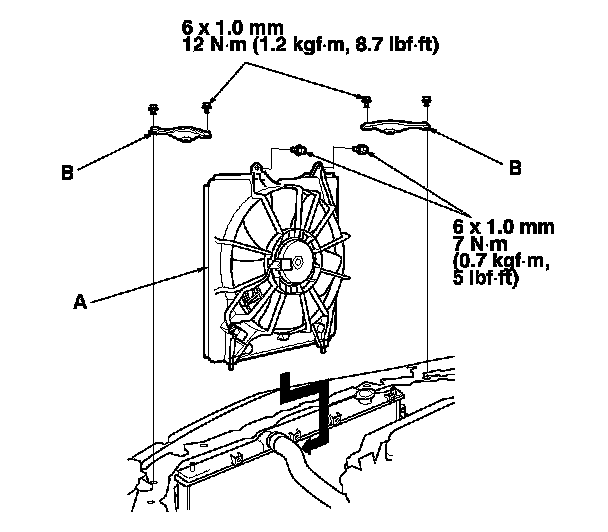 6 x 1.0 mm
12 N·m (1.2 kgf·m, 8.7 lbf·ft)

B

B

6 x 1.0 mm
7 N·m
(0.7 kgf·m,
5 lbf·ft)

A