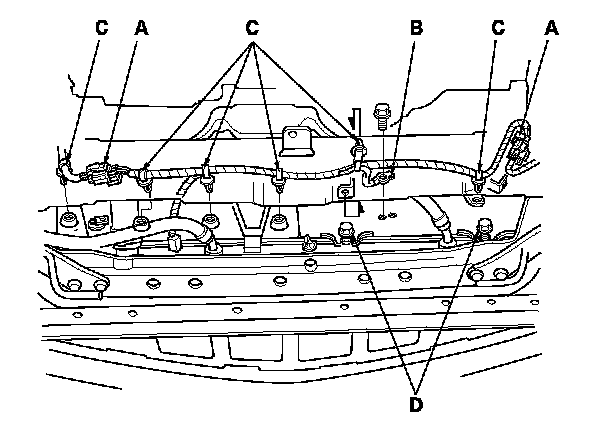 C A C B C A

D