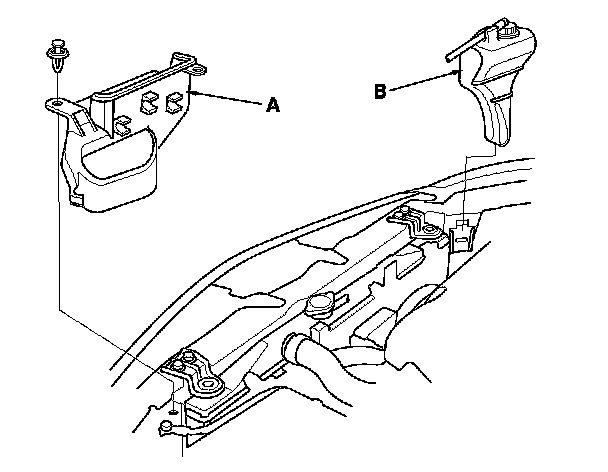 A

B