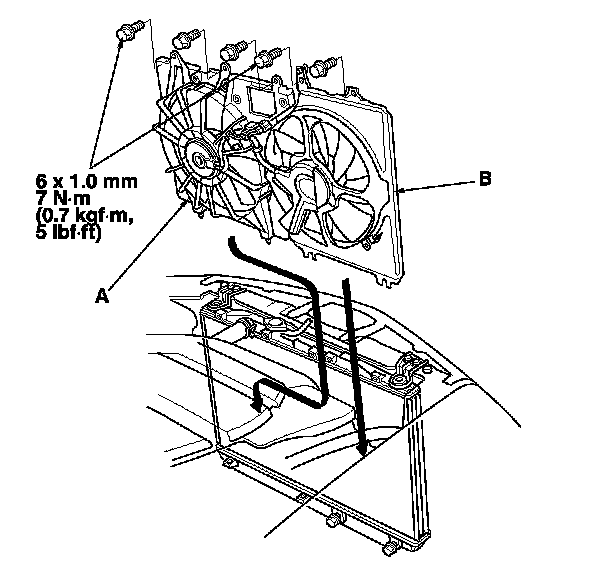 6 x 1.0 mm
7 N·m
(0.7 kgf·m,
5 lbf·ft)

B

A