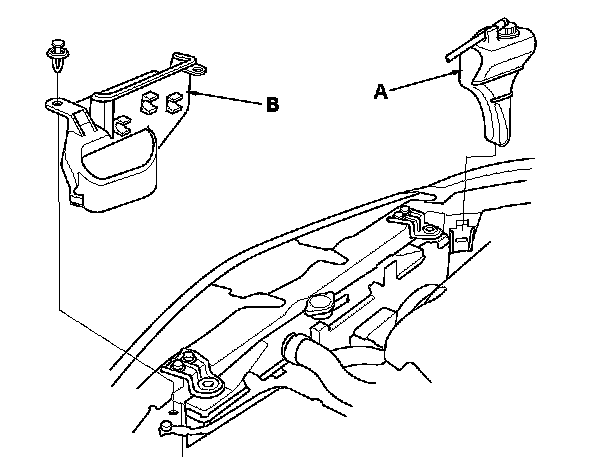 B

A