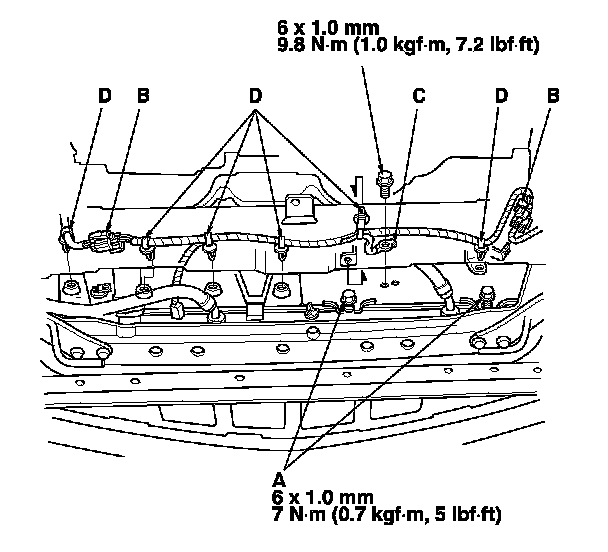 6 x 1.0 mm
9.8 N·m (1.0 kgf·m, 7.2 lbf·ft)

D B D C D B

A
6 x 1.0 mm
7 N·m (0.7 kgf·m, 5 lbf·ft)