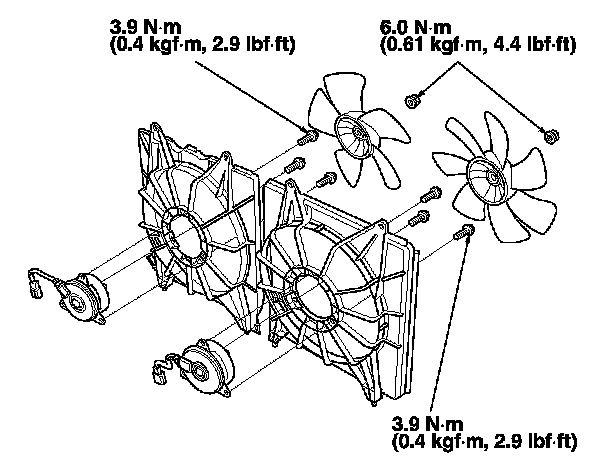 3.9 N·m
(0.4 kgf·m, 2.9 lbf·ft)

6.0 N·m
(0.61 kgf·m, 4.4 lbf·ft)

3.9 N·m
(0.4 kgf·m, 2.9 lbf·ft)