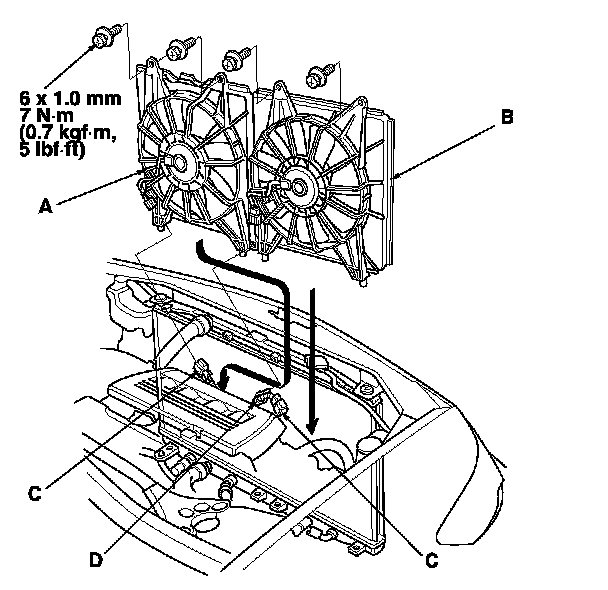 6 x 1.0 mm
7 N·m
(0.7 kgf·m,
5 lbf·ft)

B

A

C

D

C