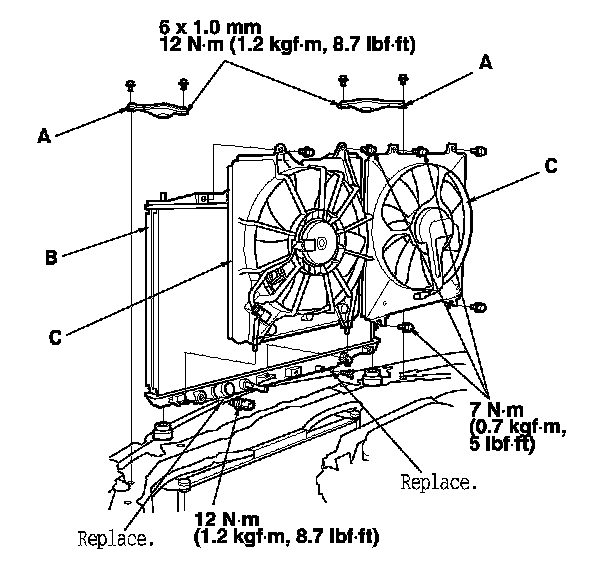 6 x 1.0 mm
12 N·m (1.2 kgf·m, 8.7 lbf·ft)

A

A

C

B

C

7 N·m
(0.7 kgf·m,
5 lbf·ft)

Replace.

12 N·m
(1.2 kgf·m, 8.7 lbf·ft)

Replace.