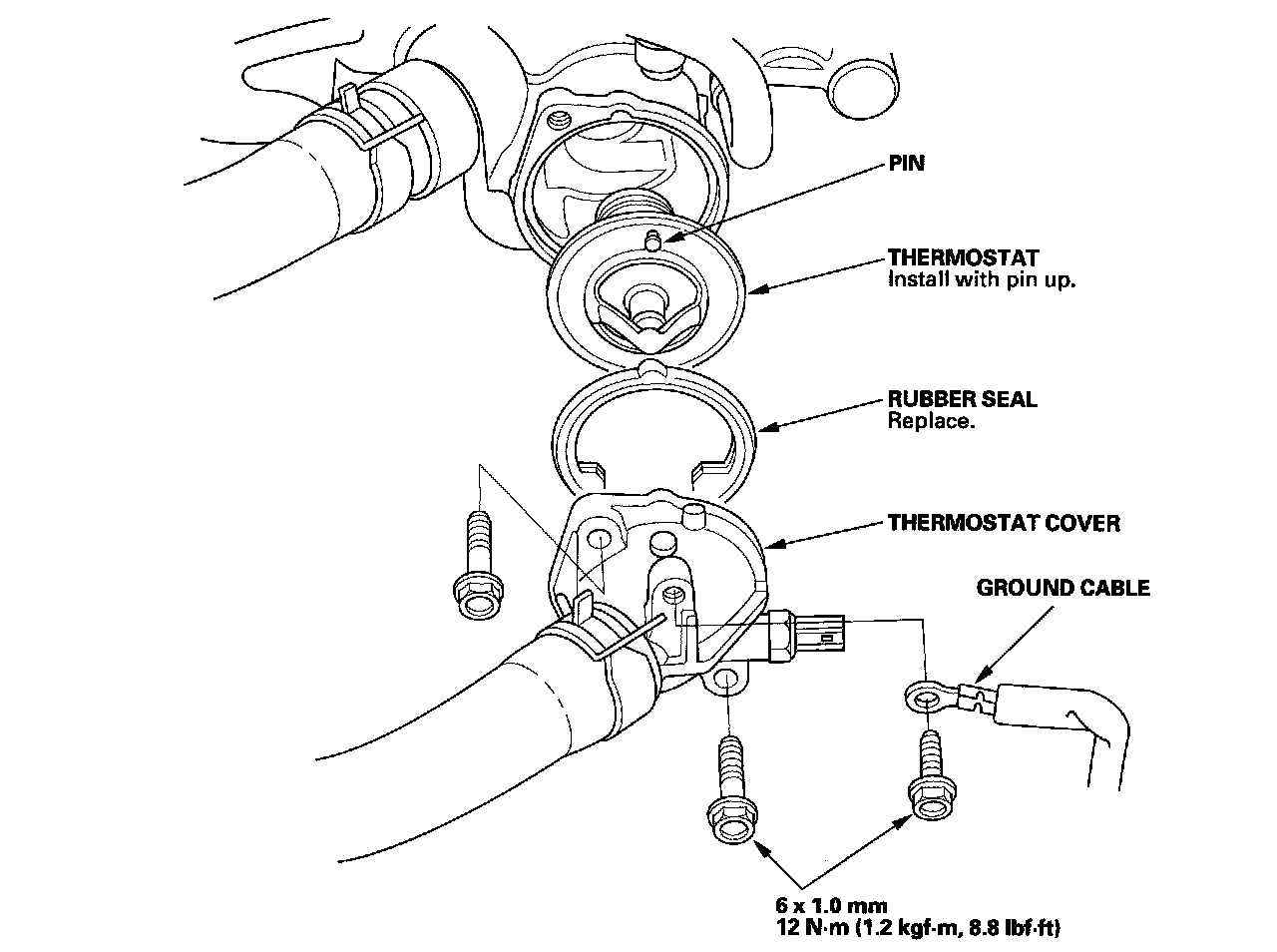 PIN

THERMOSTAT
Install with pin up.

RUBBER SEAL
Replace.

THERMOSTAT COVER

GROUND CABLE

6 x 1.0 mm
12 N·m (1.2 kgf·m, 8.8 lbf·ft)