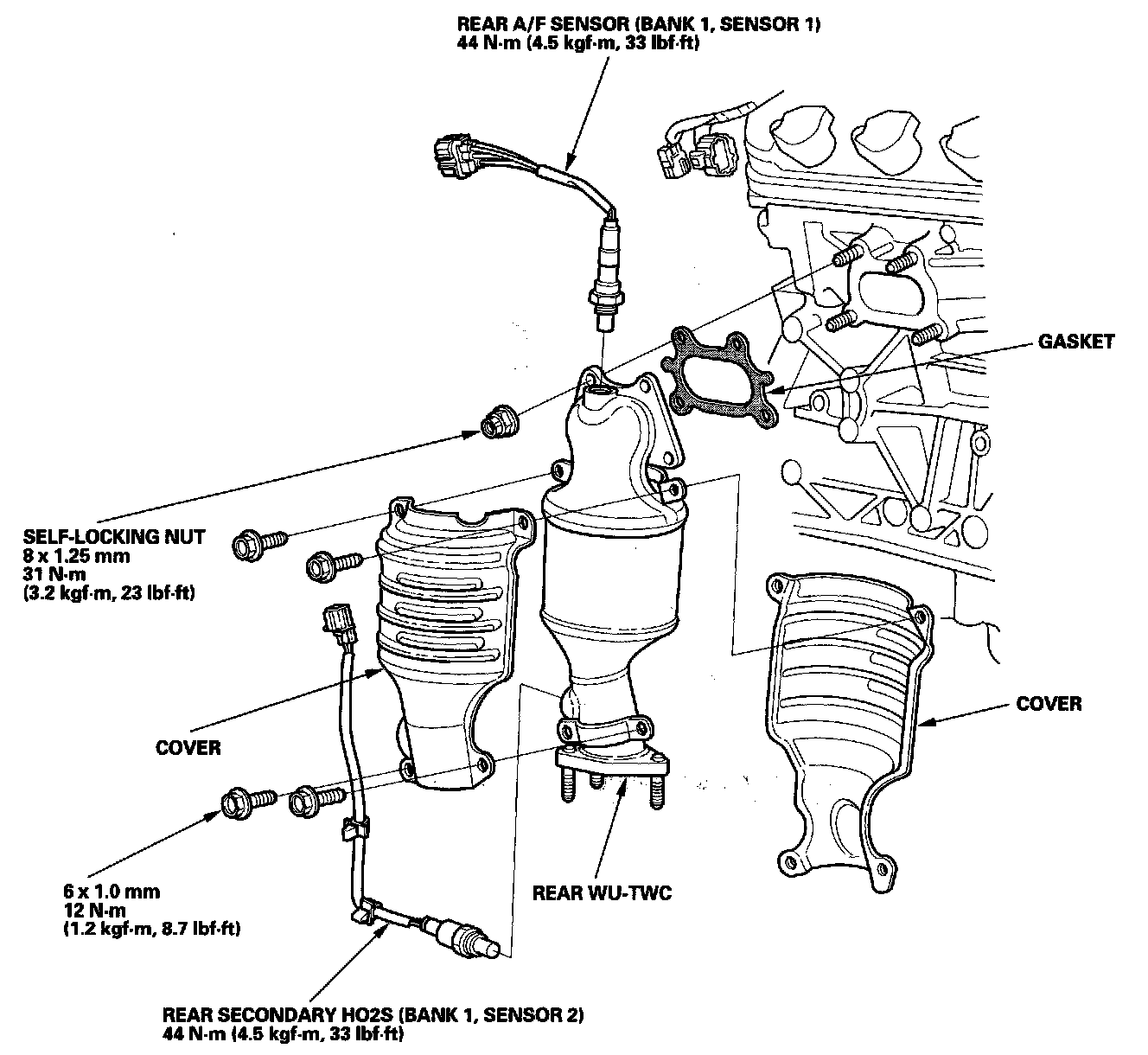 REAR A/F SENSOR (BANK 1, SENSOR 1)
44 N·m (4.5 kgf·m, 33 lbf·ft)

GASKET

SELF-LOCKING NUT
8 x 1.25 mm
31 N·m
(3.2 kgf·m, 23 lbf·ft)

COVER

COVER

6 x 1.0 mm
12 N·m
(1.2 kgf·m, 8.7 lbf·ft)

REAR WU-TWC

REAR SECONDARY HO2S (BANK 1, SENSOR 2)
44 N·m (4.5 kgf·m, 33 lbf·ft)