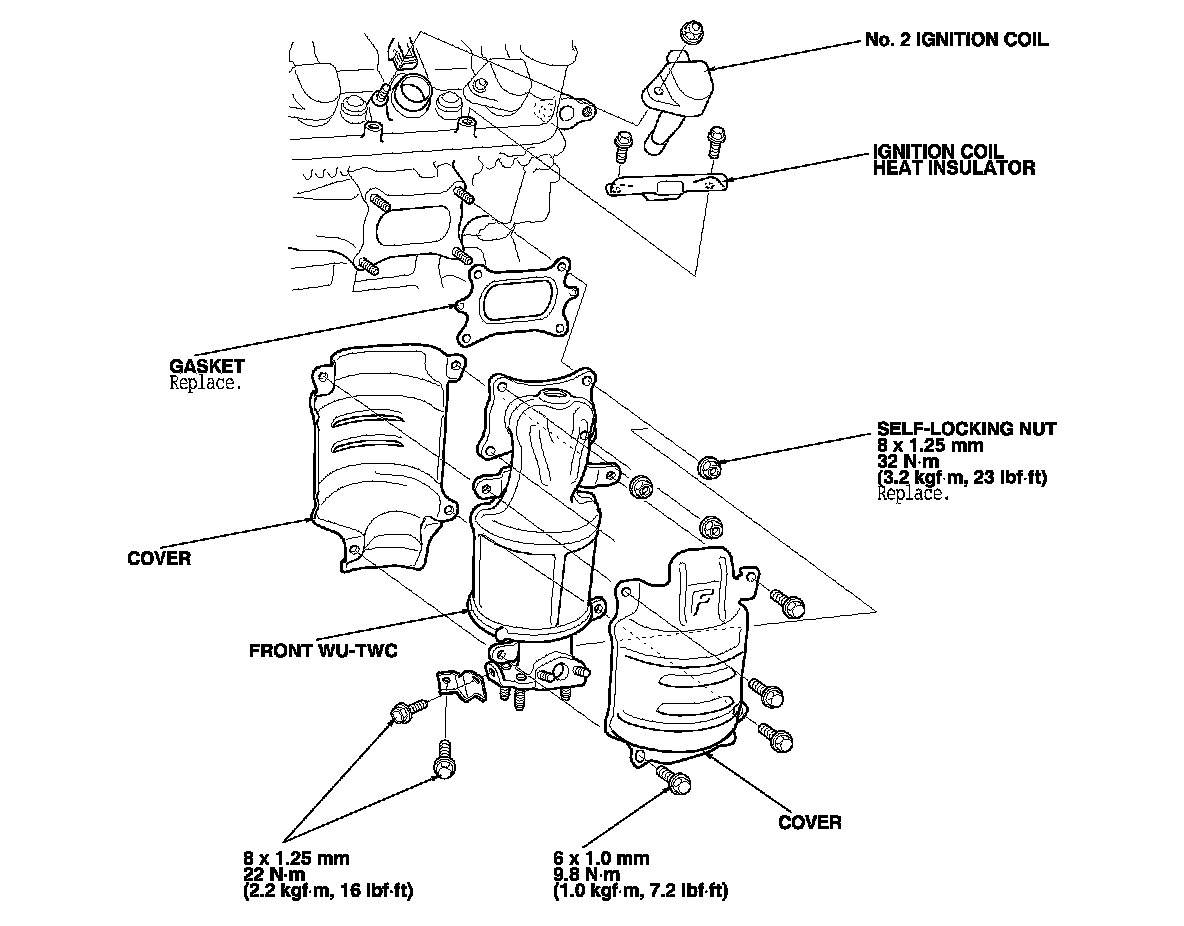 No. 2 IGNITION COIL

IGNITION COIL HEAT INSULATOR

GASKET
Replace.

SELF-LOCKING NUT
8 x 1.25 mm
32 N·m
(3.2 kgf·m, 23 lbf·ft)
Replace.

COVER

FRONT WU-TWC

COVER

8 x 1.25 mm
22 N·m
(2.2 kgf·m, 16 lbf·ft)

6 x 1.0 mm
9.8 N·m
(1.0 kgf·m, 7.2 lbf·ft)