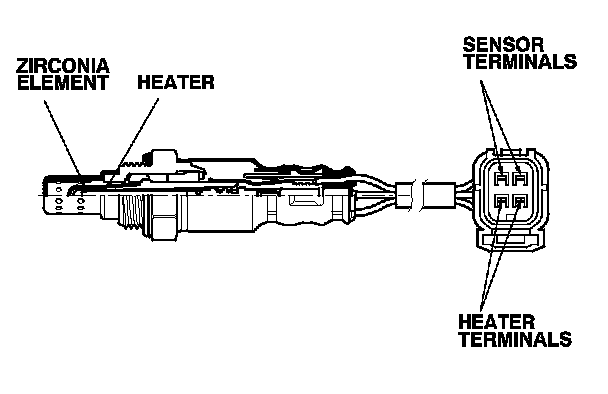 ZIRCONIA ELEMENT

HEATER

SENSOR TERMINALS

HEATER TERMINALS