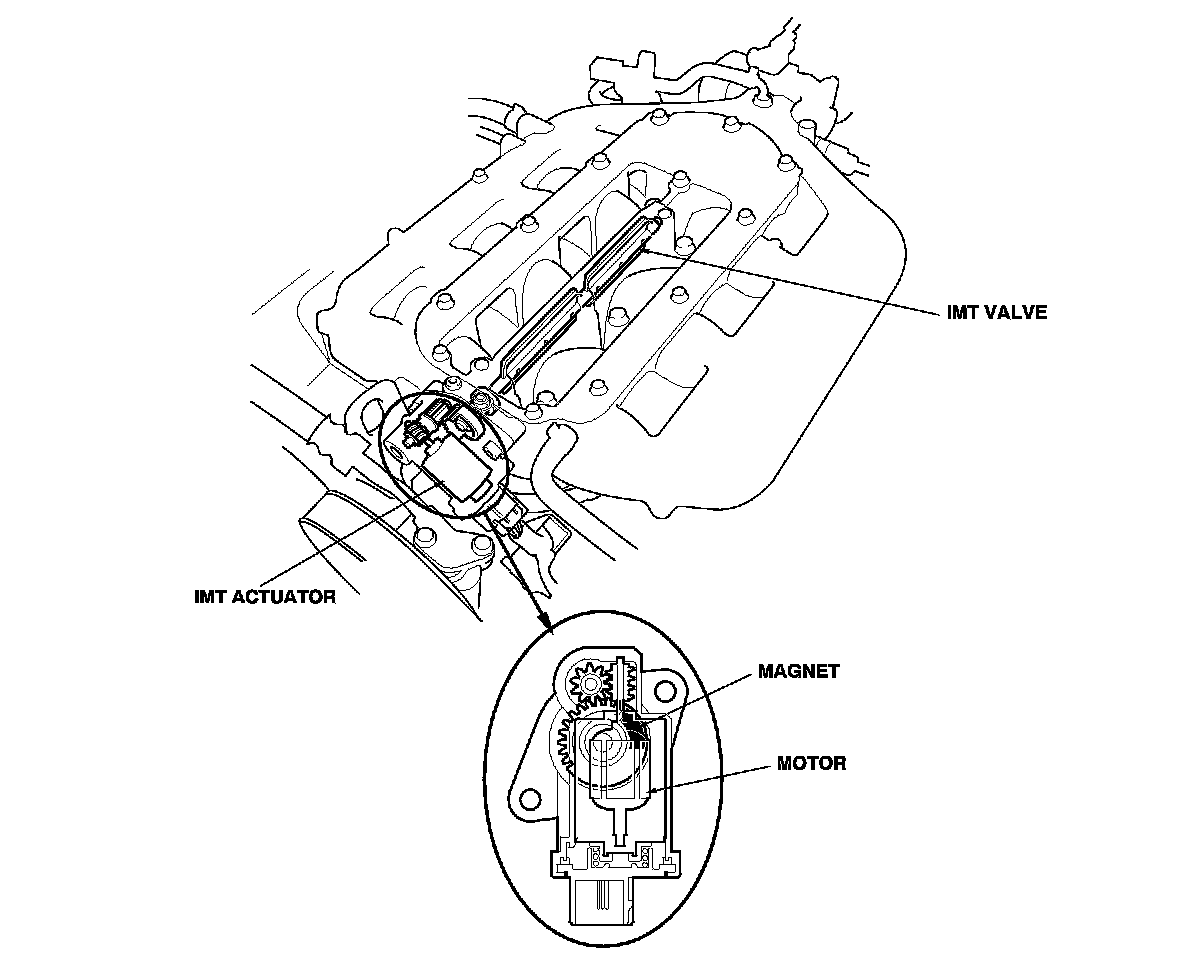 IMT VALVE

IMT ACTUATOR

MAGNET

MOTOR