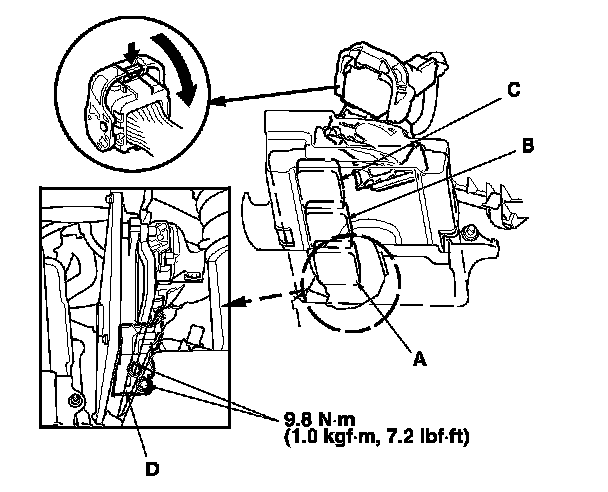 C

B

A

9.8 N·m
(1.0 kgf·m, 7.2 lbf·ft)

D