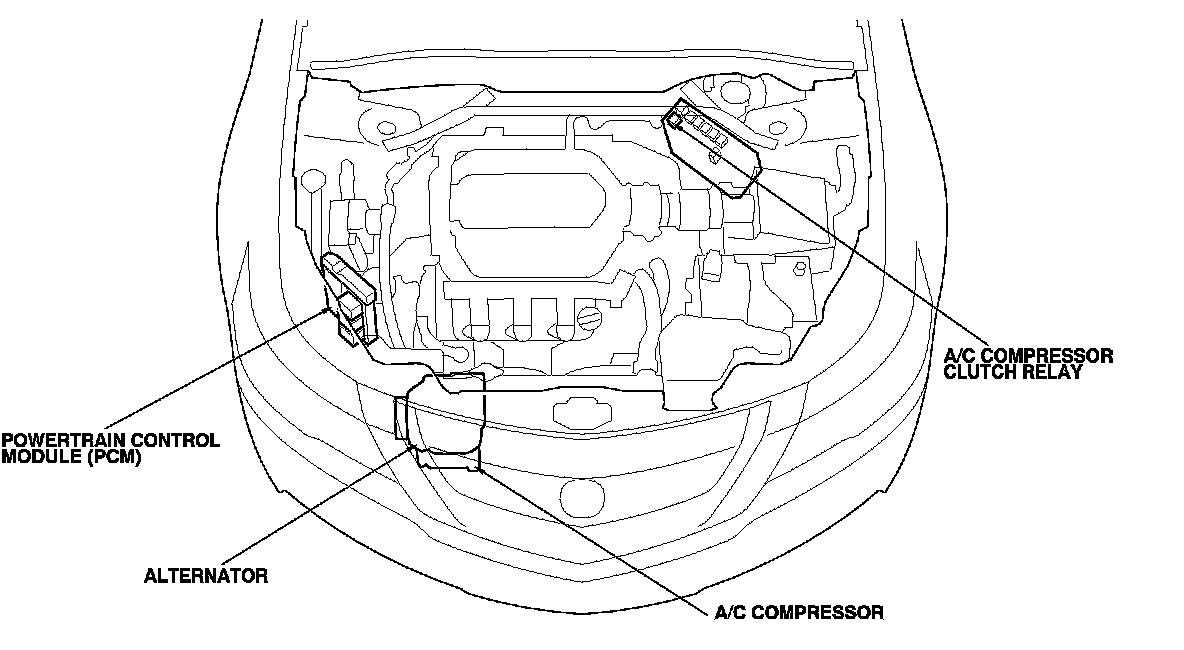 A/C COMPRESSOR CLUTCH RELAY

POWERTRAIN CONTROL MODULE (PCM)

ALTERNATOR

A/C COMPRESSOR