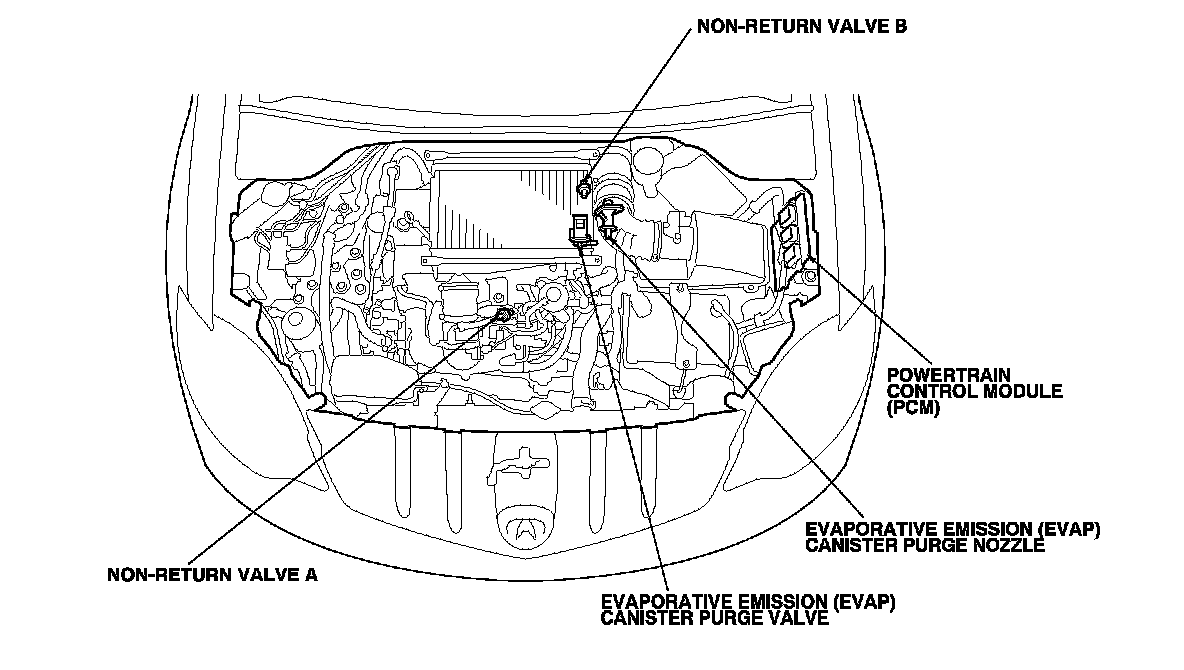 NON-RETURN VALVE B

POWERTRAIN CONTROL MODULE (PCM)

EVAPORATIVE EMISSION (EVAP) CANISTER PURGE NOZZLE

NON-RETURN VALVE A

EVAPORATIVE EMISSION (EVAP) CANISTER PURGE VALVE