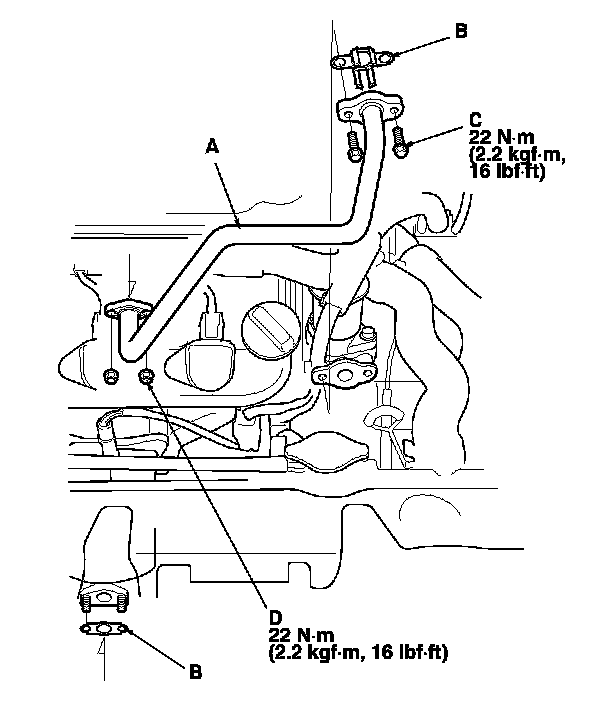 B

C
22 N·m
(2.2 kgf·m,
16 lbf·ft)

A

D
22 N·m
(2.2 kgf·m, 16 lbf·ft)

B