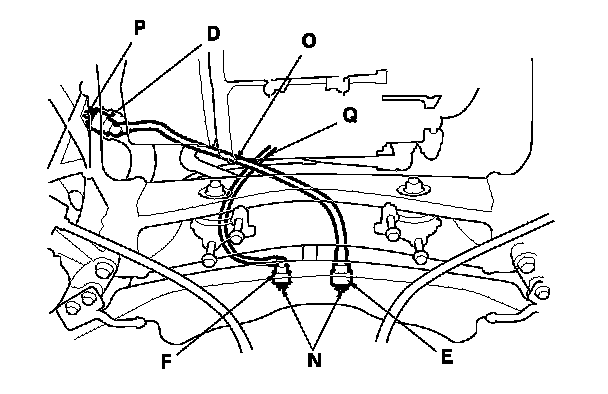 P
D
O
Q
F
N
E