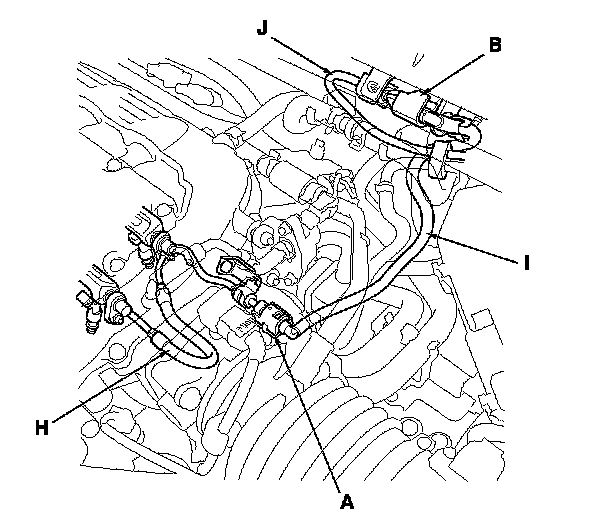 J
B
I
H
A