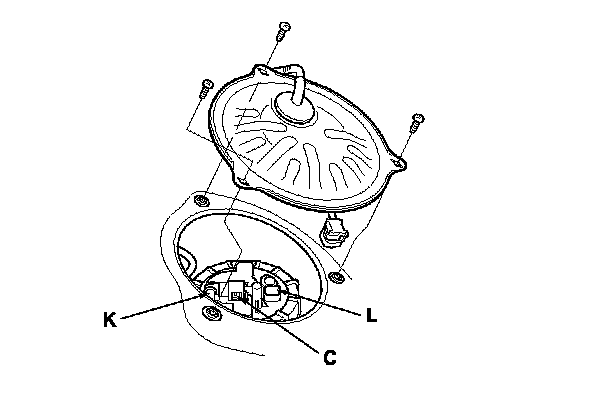 K
L
C