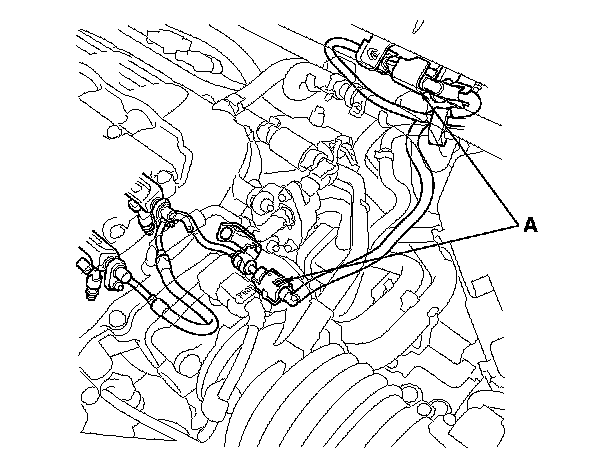 A