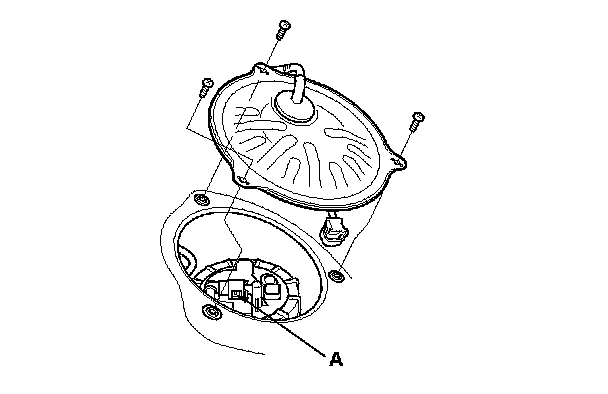 A