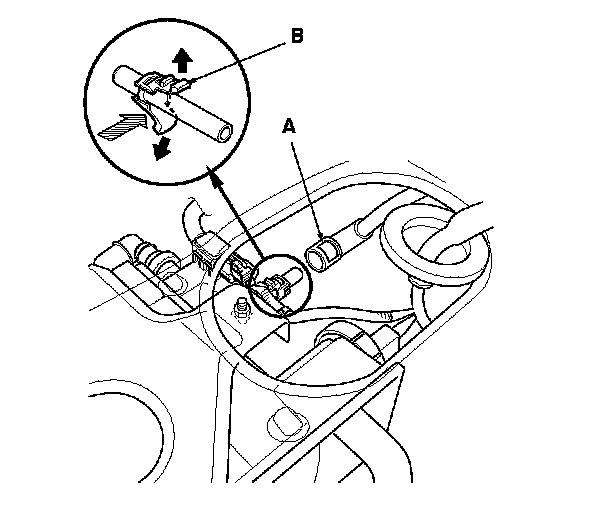 B

A