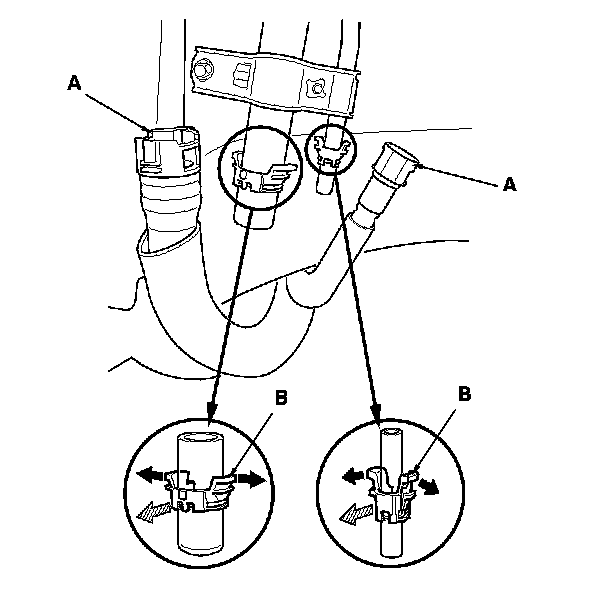 A

A

B

B