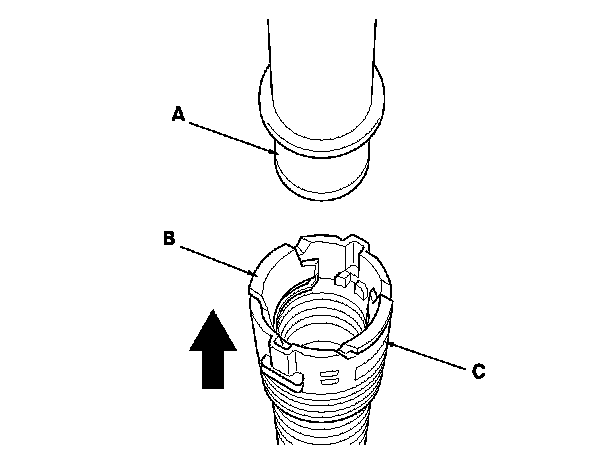 A

B

C